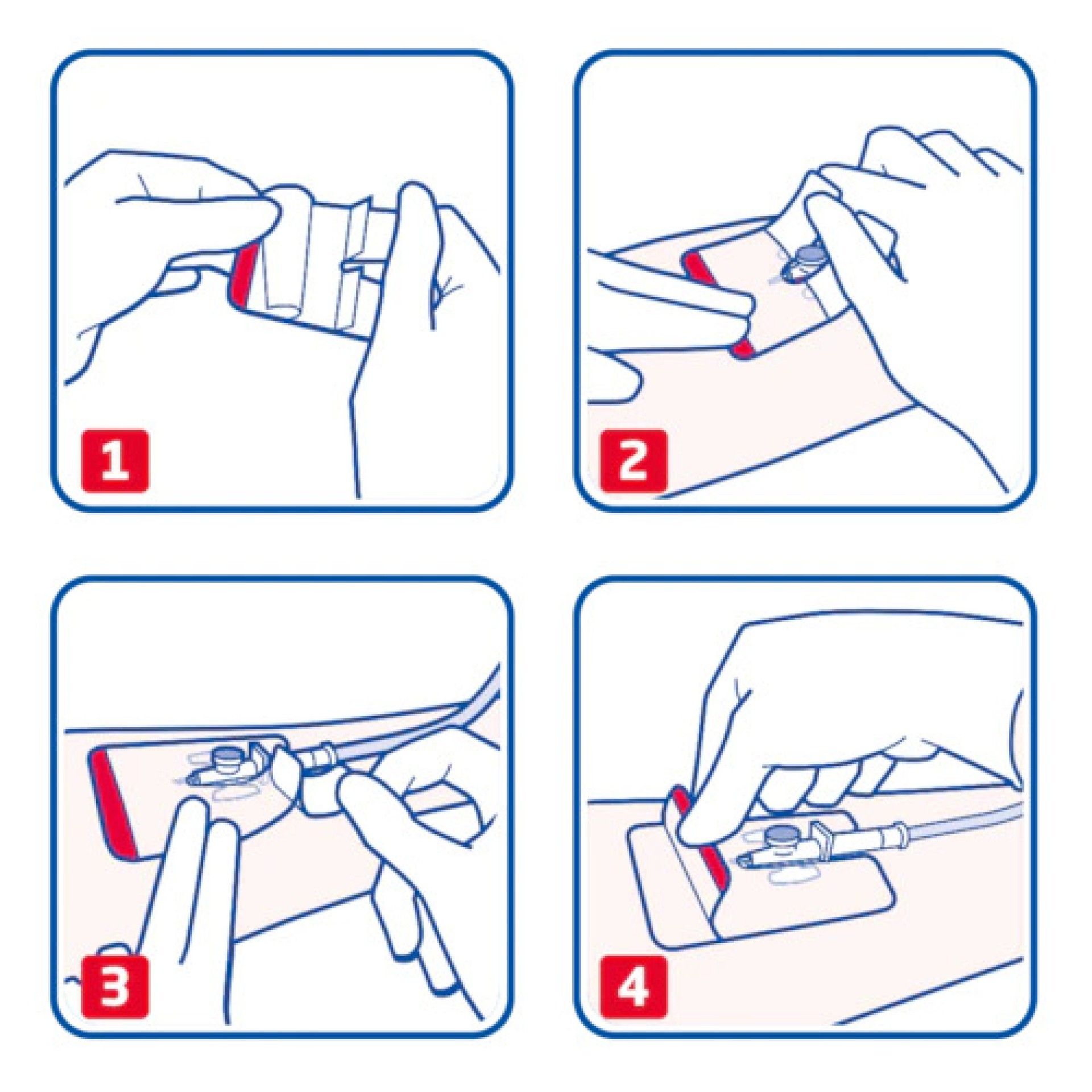 1

2

3

4