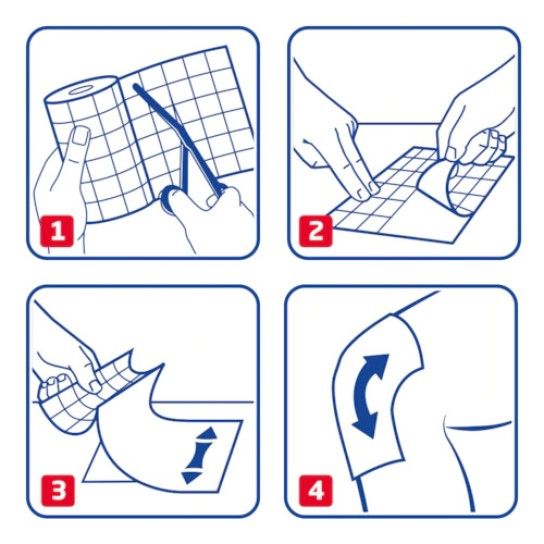 1

2

3

4