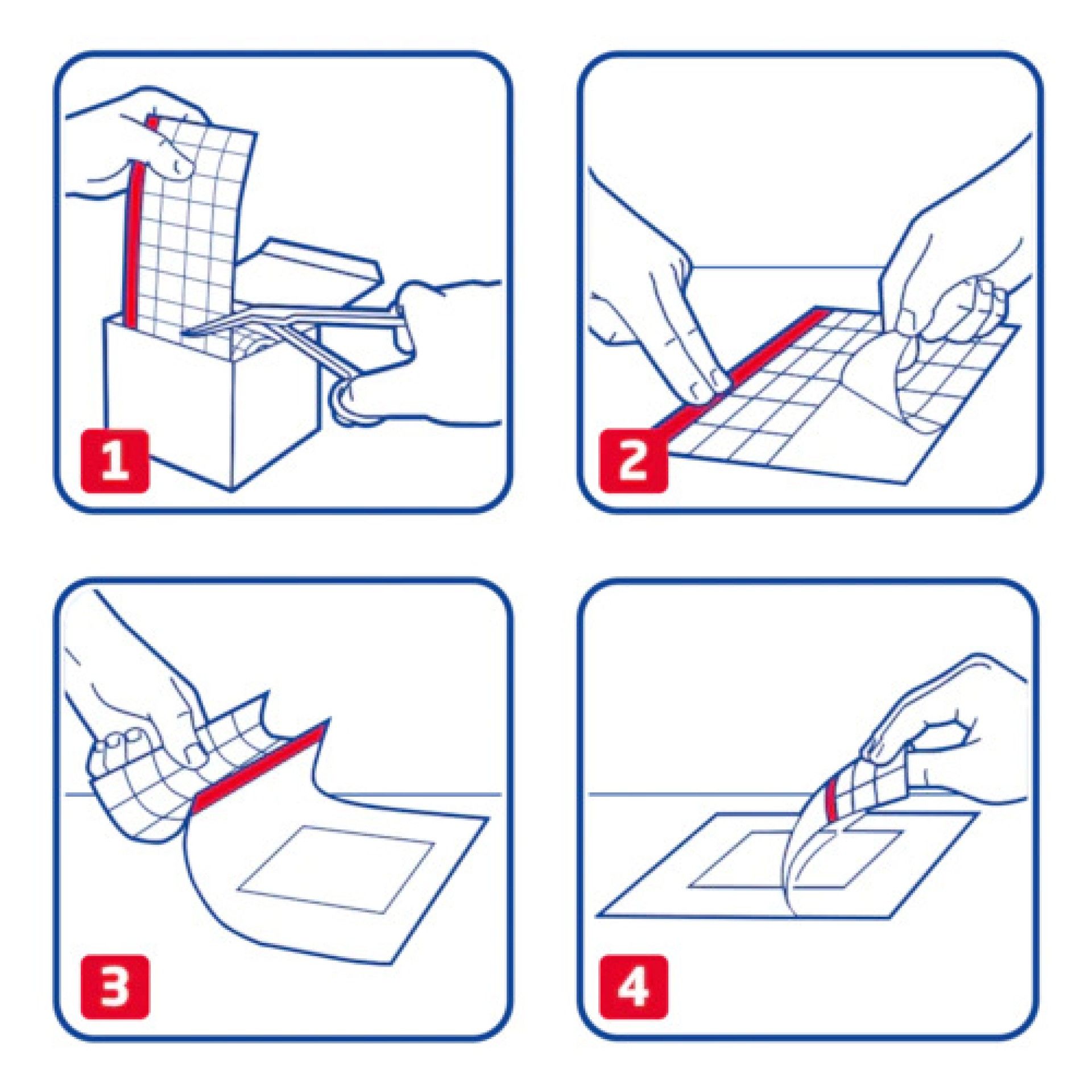 1

2

3

4